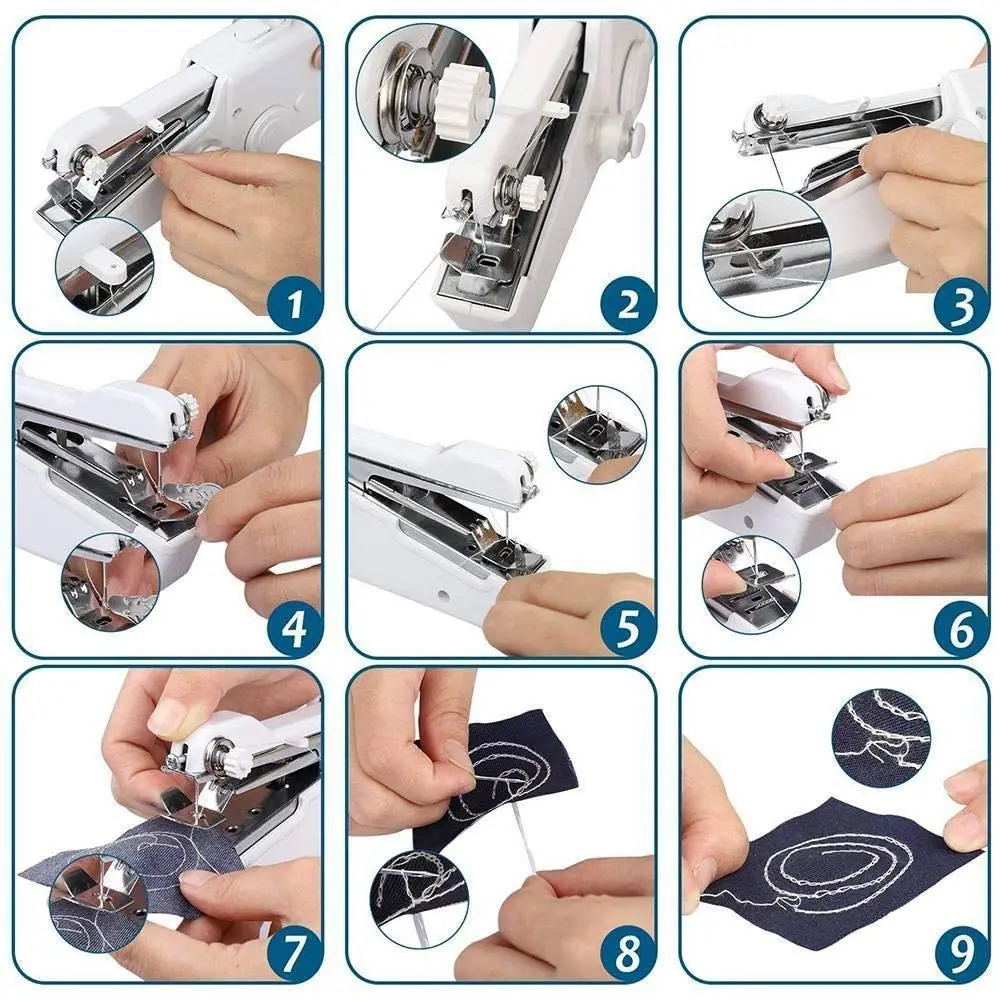 1
2
3
4
5
6
7
8
9